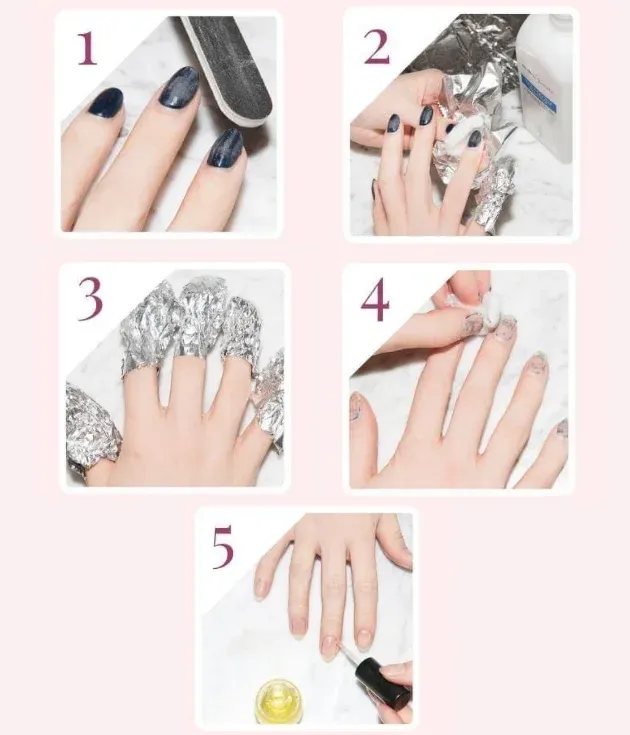 1

2

3

4

5